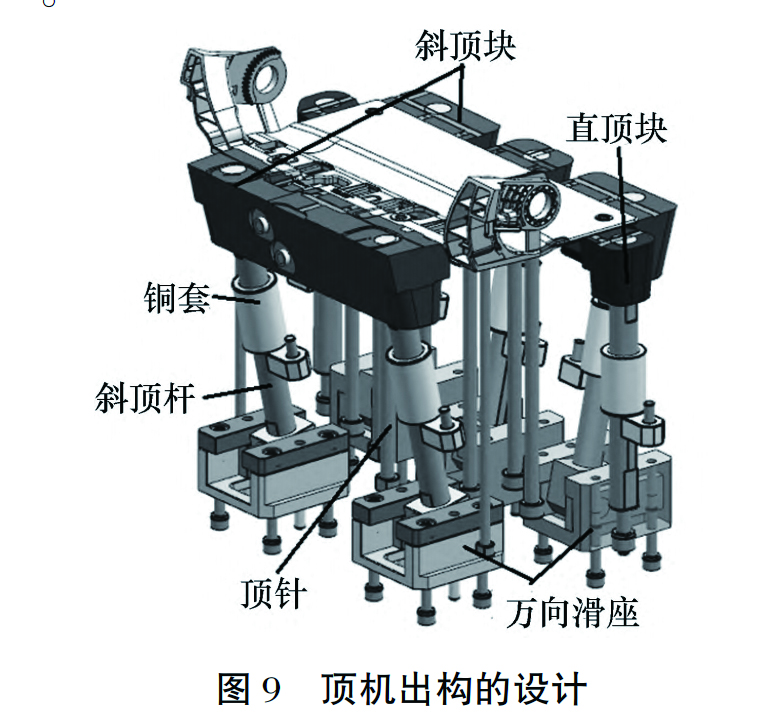 斜顶块
直顶块
铜套
斜顶杆
顶针
万向滑座
图 9　顶机出构的设计