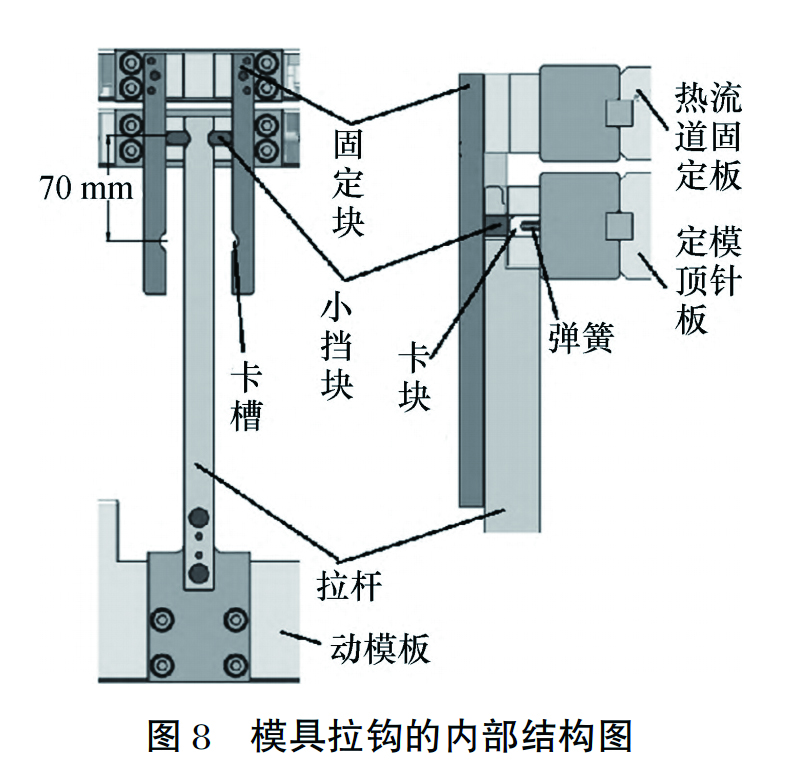 70 mm

固定块

热流道固定板

定模顶针板

小挡块

卡槽

卡块

弹簧

拉杆

动模板

图 8　模具拉钩的内部结构图