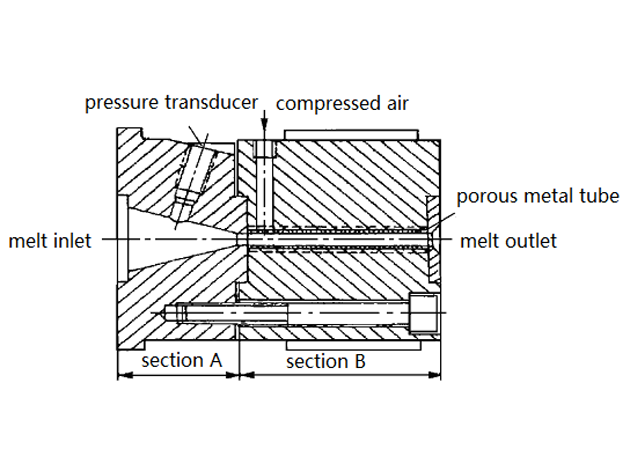 pressure transducer
compressed air
porous metal tube
melt inlet
melt outlet
section A
section B