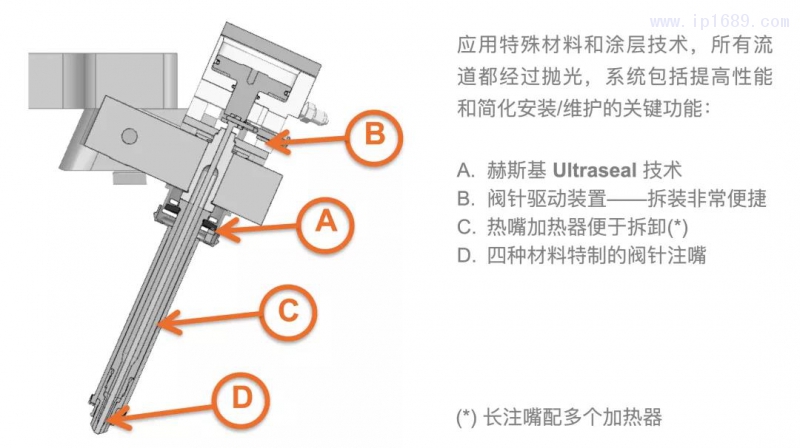 www.ip1689.com

B

A

C

D

应用特殊材料和涂层技术，所有流道都经过抛光，系统包括提高性能和简化安装/维护的关键功能：

A. 赫斯基 Ultraseal 技术
B. 阀针驱动装置——拆装非常便捷
C. 热嘴加热器便于拆卸(*)
D. 四种材料特制的阀针注嘴

(*) 长注嘴配多个加热器