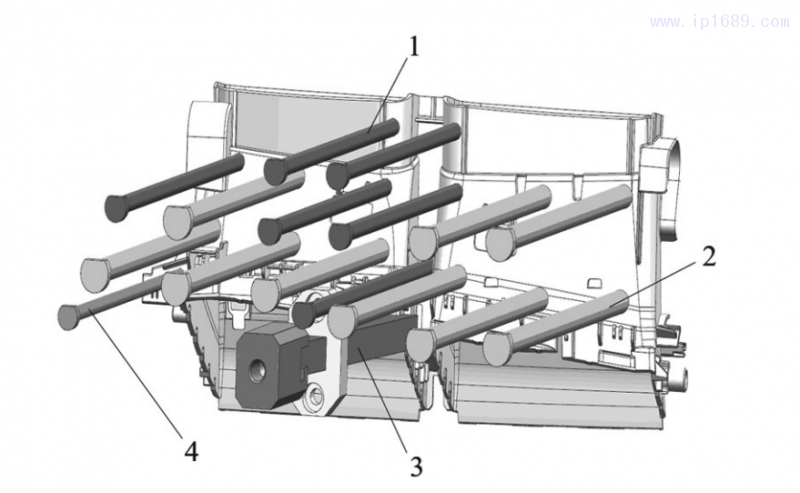 www.ip1689.com
1
2
4
3