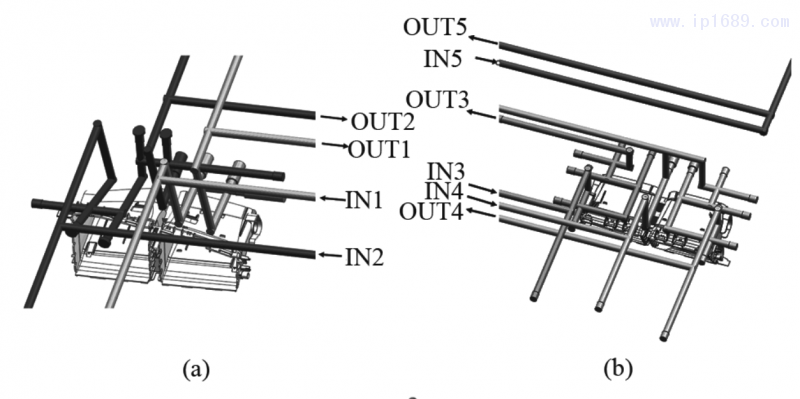 www.ip1689.com

OUT2
OUT1
IN1
IN2

(a)

OUT5
IN5
OUT3
IN3
IN4
OUT4

(b)